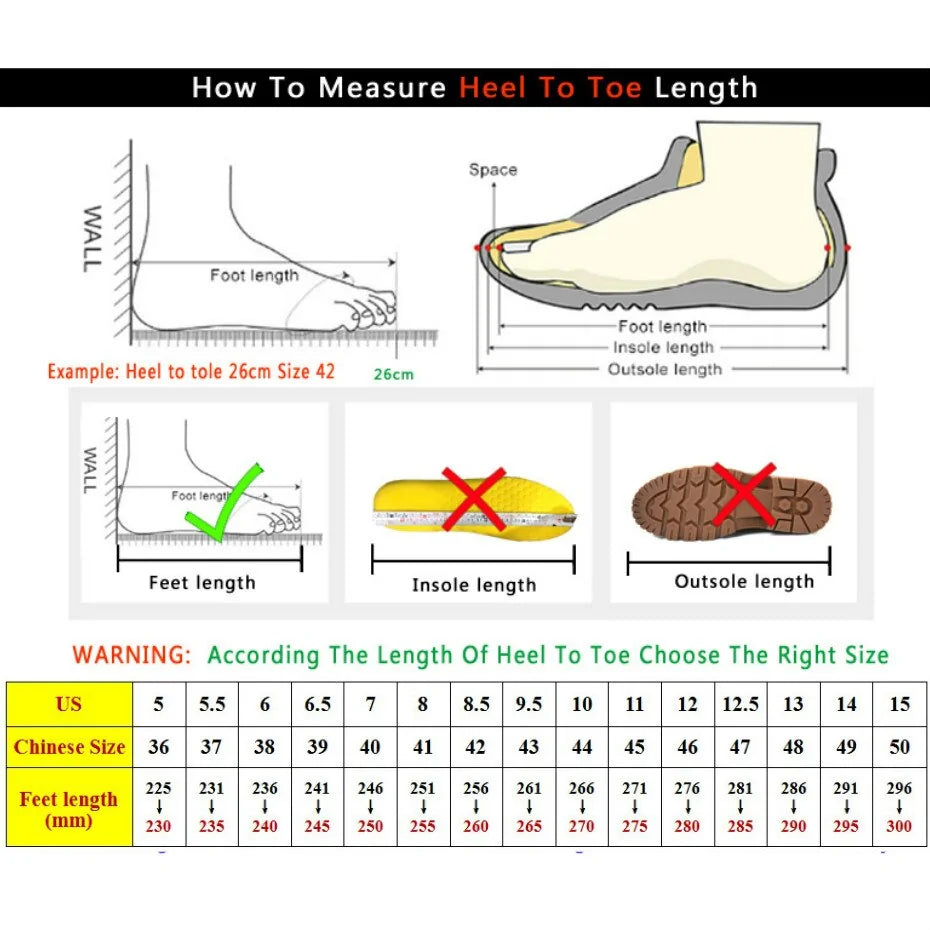 How To Measure Heel To Toe Length

WALL

Foot length

Example: Heel to tole 26cm Size 42

26cm

Space

Foot length

Insole length

Outsole length

WALL

Foot length

Feet length

Insole length

Outsole length

WARNING: According The Length Of Heel To Toe Choose The Right Size

| US | 5 | 5.5 | 6 | 6.5 | 7 | 8 | 8.5 | 9.5 | 10 | 11 | 12 | 12.5 | 13 | 14 | 15 |
|---|---|---|---|---|---|---|---|---|---|---|---|---|---|---|---|
| Chinese Size | 36 | 37 | 38 | 39 | 40 | 41 | 42 | 43 | 44 | 45 | 46 | 47 | 48 | 49 | 50 |
| Feet length (mm) | 225 ↓ 230 | 231 ↓ 235 | 236 ↓ 240 | 241 ↓ 245 | 246 ↓ 250 | 251 ↓ 255 | 256 ↓ 260 | 261 ↓ 265 | 266 ↓ 270 | 271 ↓ 275 | 276 ↓ 280 | 281 ↓ 285 | 286 ↓ 290 | 291 ↓ 295 | 296 ↓ 300 |