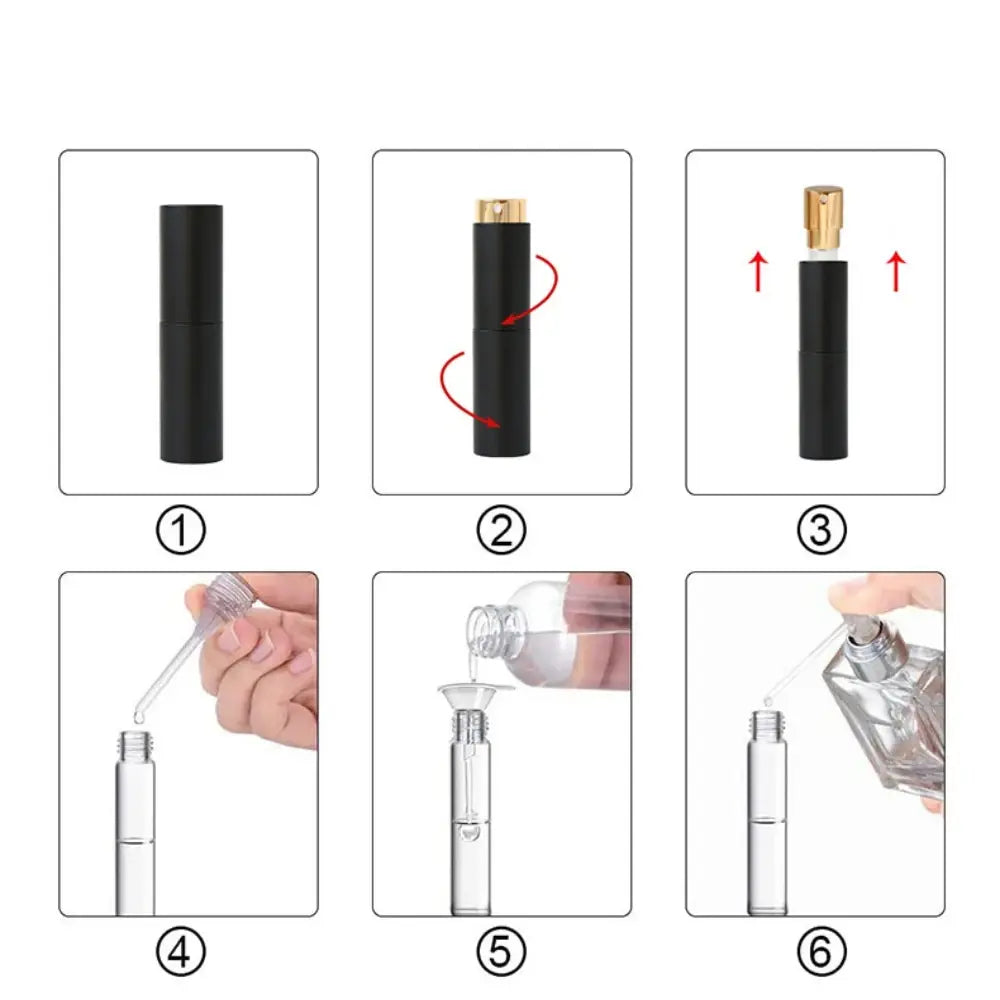 ①

②

③

④

⑤

⑥