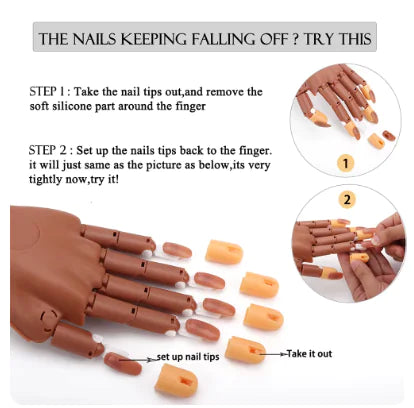 THE NAILS KEEPING FALLING OFF ? TRY THIS

STEP 1 : Take the nail tips out,and remove the soft silicone part around the finger

STEP 2 : Set up the nails tips back to the finger. it will just same as the picture as below,its very tightly now,try it!

1

2

set up nail tips

Take it out