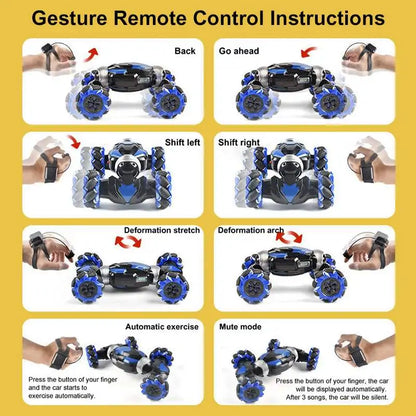 Gesture Remote Control Instructions

Back

Go ahead

Shift left

Shift right

Deformation stretch

Deformation arch

Automatic exercise

Press the button of your finger and the car starts to exercise automatically.

Mute mode

Press the button of your finger, the car will be displayed automatically. After 3 songs, the car will be silent.