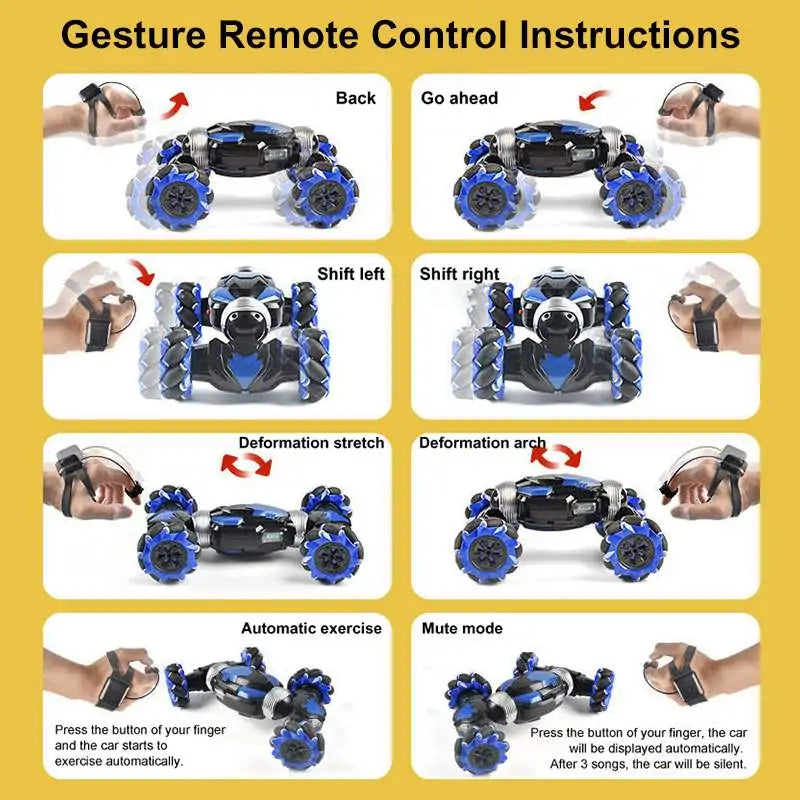 Gesture Remote Control Instructions

Back

Go ahead

Shift left

Shift right

Deformation stretch

Deformation arch

Automatic exercise

Press the button of your finger and the car starts to exercise automatically.

Mute mode

Press the button of your finger, the car will be displayed automatically. After 3 songs, the car will be silent.