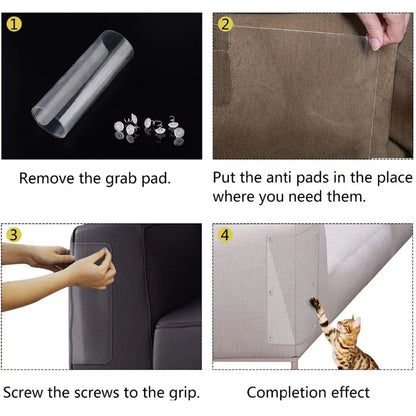 1
Remove the grab pad.

2
Put the anti pads in the place where you need them.

3
Screw the screws to the grip.

4
Completion effect