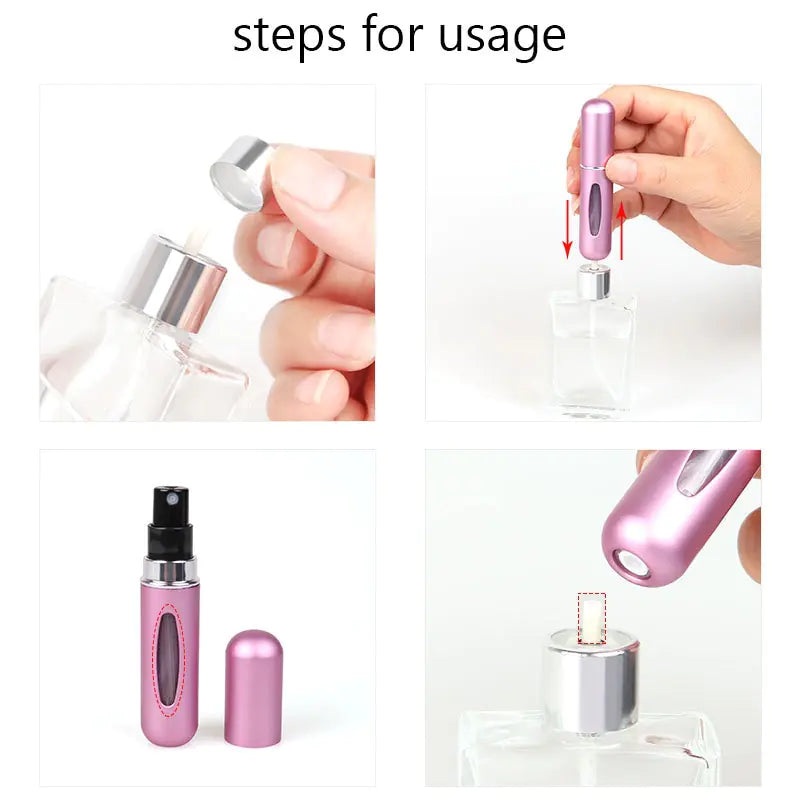 steps for usage